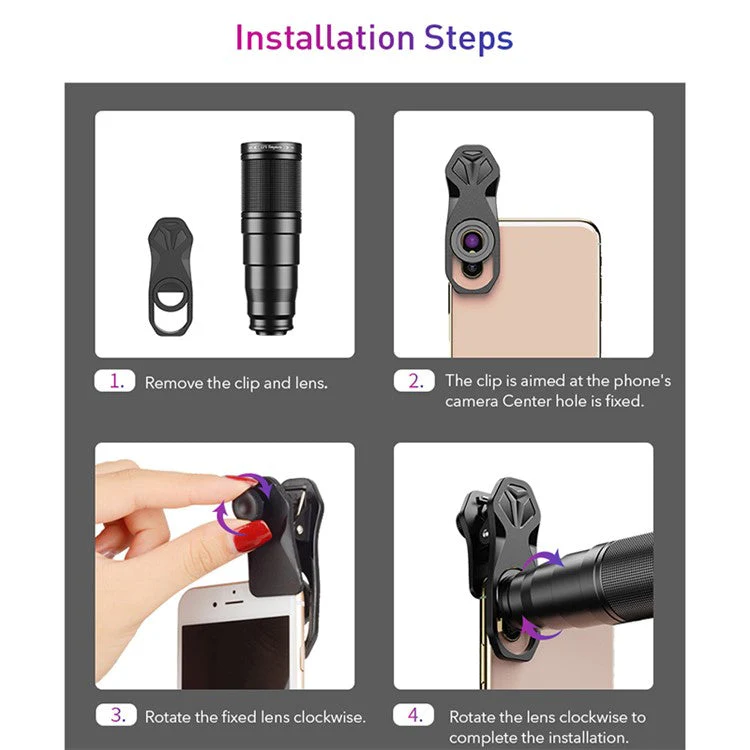 Installation Steps

1. Remove the clip and lens.

2. The clip is aimed at the phone's camera Center hole is fixed.

3. Rotate the fixed lens clockwise.

4. Rotate the lens clockwise to complete the installation.