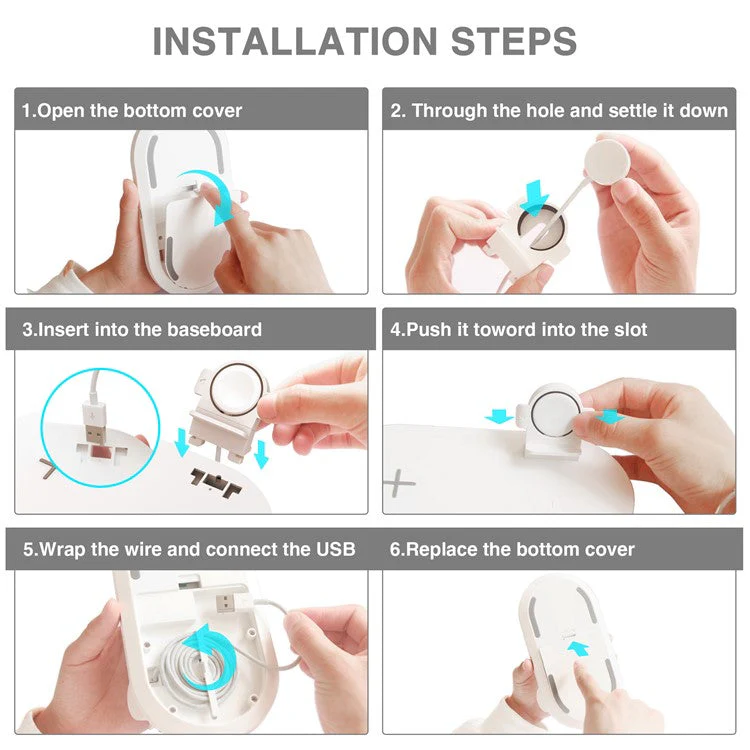 INSTALLATION STEPS

1.Open the bottom cover

2. Through the hole and settle it down

3.Insert into the baseboard

4.Push it toword into the slot

5.Wrap the wire and connect the USB

6.Replace the bottom cover